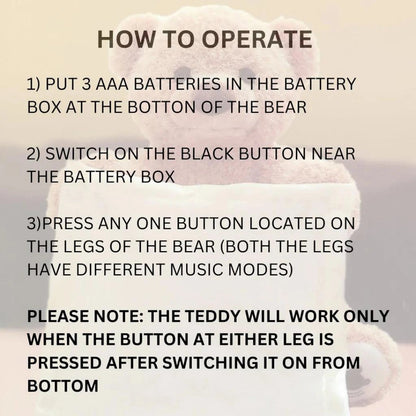 HOW TO OPERATE

1) PUT 3 AAA BATTERIES IN THE BATTERY BOX AT THE BOTTON OF THE BEAR

2) SWITCH ON THE BLACK BUTTON NEAR THE BATTERY BOX

3)PRESS ANY ONE BUTTON LOCATED ON THE LEGS OF THE BEAR (BOTH THE LEGS HAVE DIFFERENT MUSIC MODES)

PLEASE NOTE: THE TEDDY WILL WORK ONLY WHEN THE BUTTON AT EITHER LEG IS PRESSED AFTER SWITCHING IT ON FROM BOTTOM